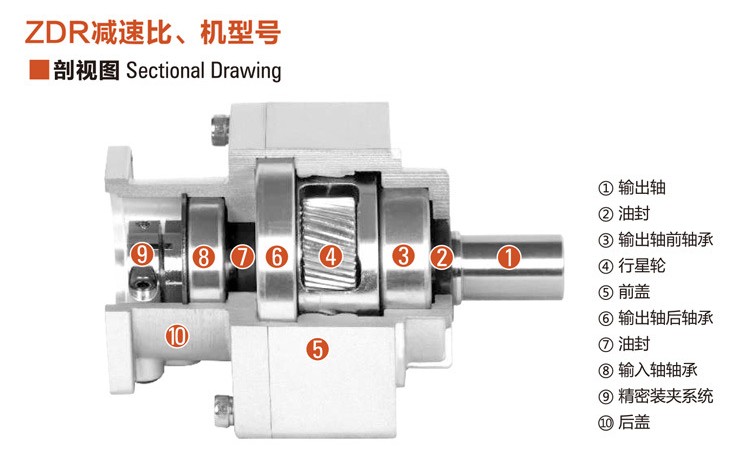 ZDR减速比、机型号

剖视图 Sectional Drawing

9 8 7 6 4 3 2 1

10

5

① 输出轴
② 油封
③ 输出轴前轴承
④ 行星轮
⑤ 前盖
⑥ 输出轴后轴承
⑦ 油封
⑧ 输入轴轴承
⑨ 精密装夹系统
⑩ 后盖